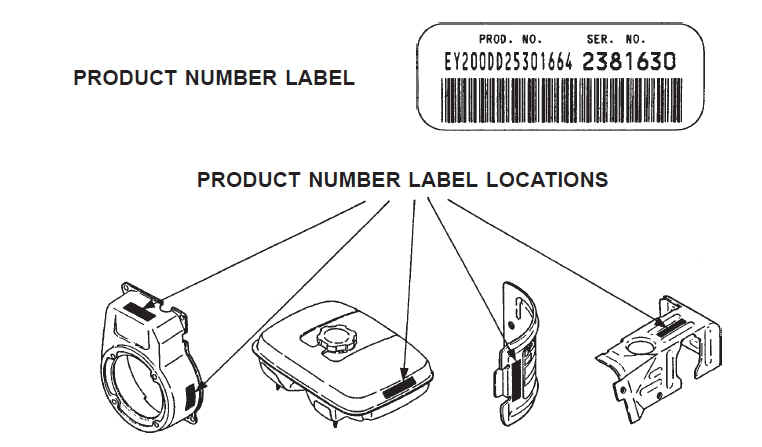 PRODUCT NUMBER LABEL

PROD. NO. SER. NO.
EY200DD25301664 2381630

PRODUCT NUMBER LABEL LOCATIONS