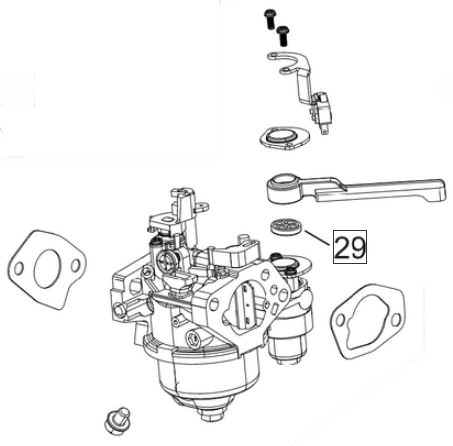 29